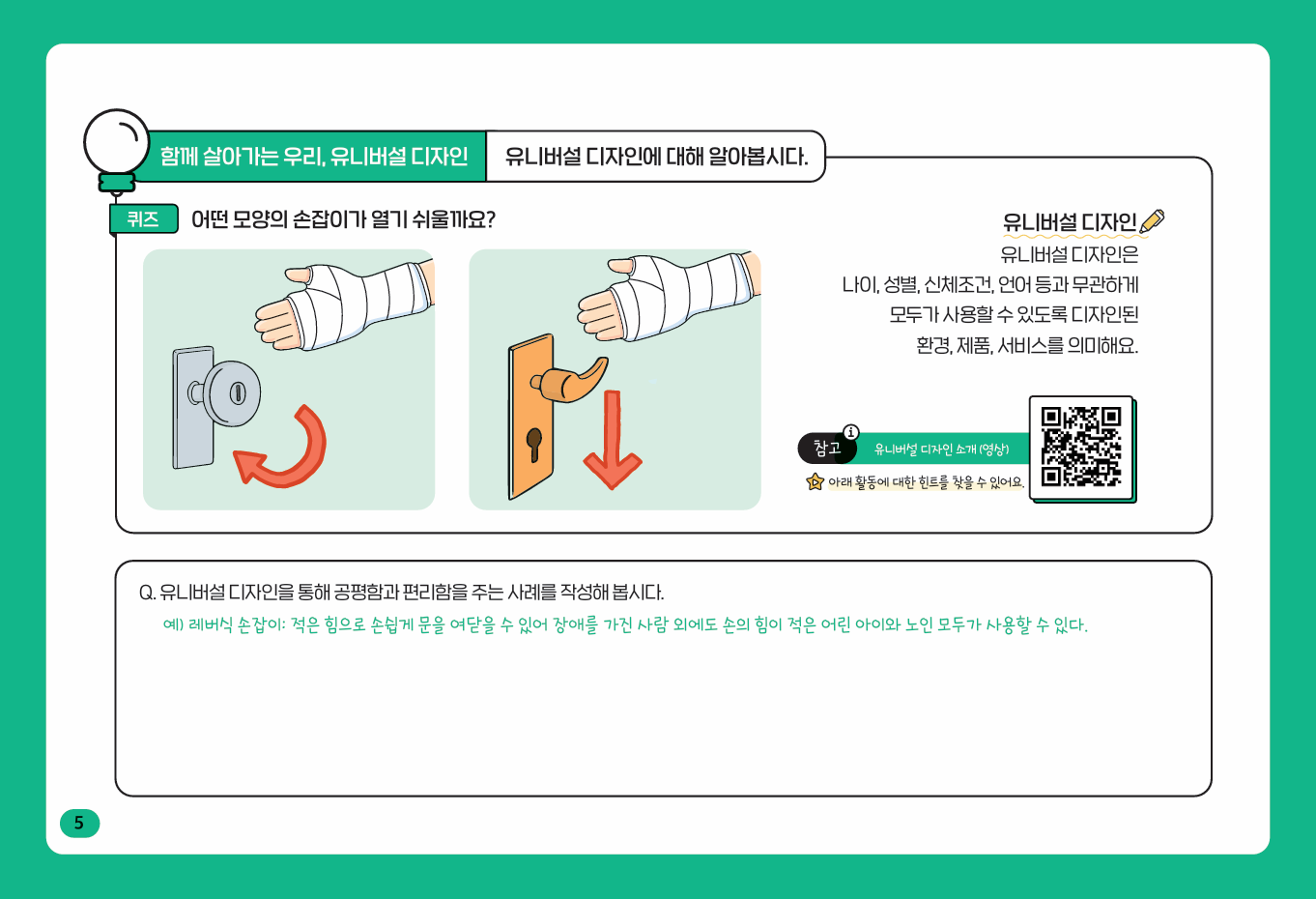 함께 살아가는 우리, 유니버설 디자인

유니버설 디자인에 대해 알아봅시다.

퀴즈 어떤 모양의 손잡이가 열기 쉬울까요?

유니버설 디자인

유니버설 디자인은 나이, 성별, 신체조건, 언어 등과 무관하게 모두가 사용할 수 있도록 디자인된 환경, 제품, 서비스를 의미해요.

참고 유니버설 디자인 소개 (영상)

아래 활동에 대한 힌트를 찾을 수 있어요.

Q. 유니버설 디자인을 통해 공평함과 편리함을 주는 사례를 작성해 봅시다.

예) 레버식 손잡이: 적은 힘으로 손쉽게 문을 여닫을 수 있어 장애를 가진 사람 외에도 손의 힘이 적은 어린 아이와 노인 모두가 사용할 수 있다.

5